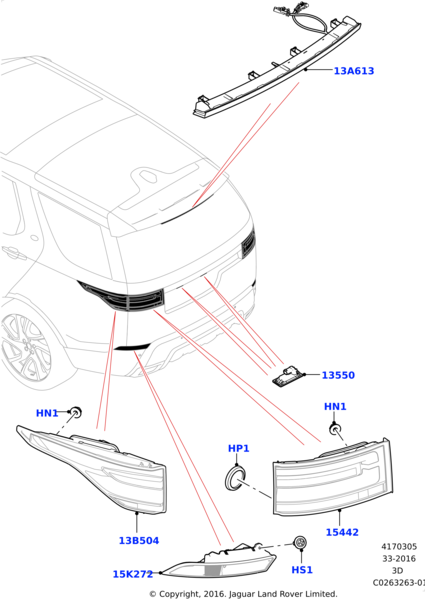 13A613

13550

HN1

HN1

HP1

13B504

15442

15K272

HS1

4170305
33-2016
3D
C0263263-01

© Copyright, 2016. Jaguar Land Rover Limited.