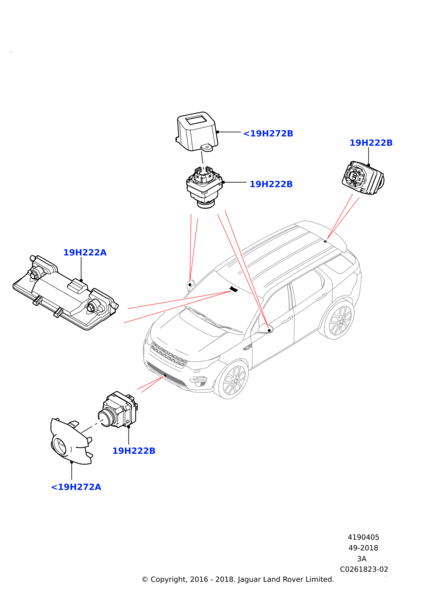 <19H272B

19H222B

19H222B

19H222A

19H222B

<19H272A

4190405
49-2018
3A
C0261823-02

© Copyright, 2016 - 2018. Jaguar Land Rover Limited.