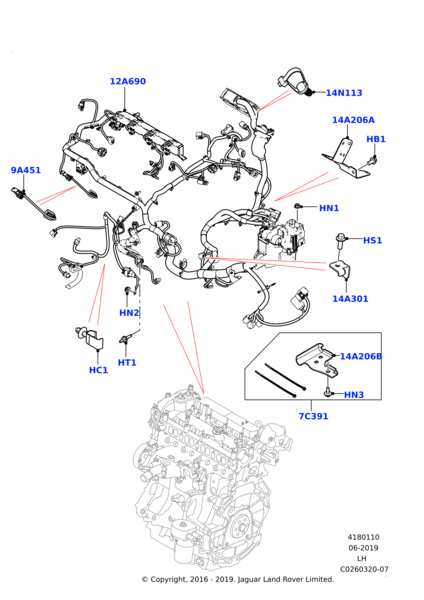 12A690
14N113
14A206A
HB1
9A451
HN1
HS1
14A301
HN2
HC1
HT1
14A206B
HN3
7C391
4180110
06-2019
LH
C0260320-07
© Copyright, 2016 - 2019. Jaguar Land Rover Limited.