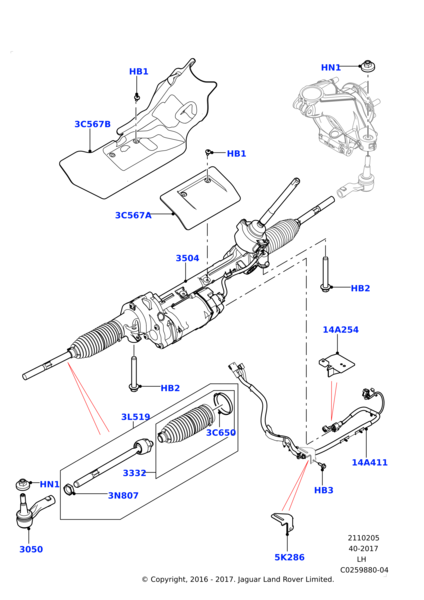 HB1

HN1

3C567B

HB1

3C567A

3504

HB2

14A254

HB2

3L519

3C650

3332

14A411

HN1

3N807

HB3

3050

5K286

2110205
40-2017
LH
C0259880-04

© Copyright, 2016 - 2017. Jaguar Land Rover Limited.