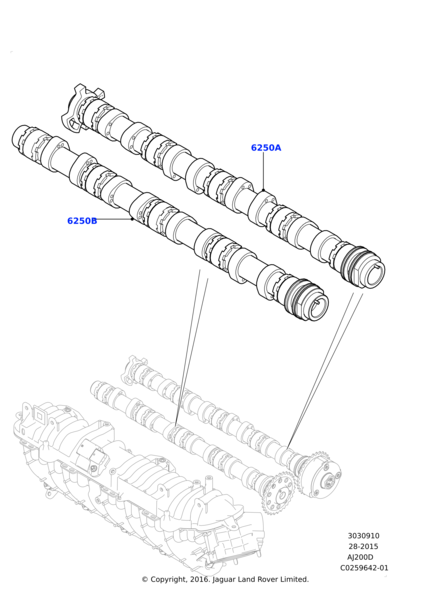 6250A

6250B

3030910
28-2015
AJ200D
C0259642-01

© Copyright, 2016. Jaguar Land Rover Limited.