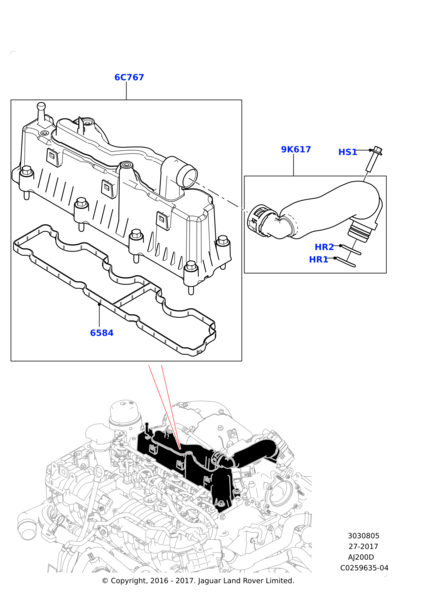 6C767

9K617

HS1

HR2

HR1

6584

3030805
27-2017
AJ200D
C0259635-04

© Copyright, 2016 - 2017. Jaguar Land Rover Limited.