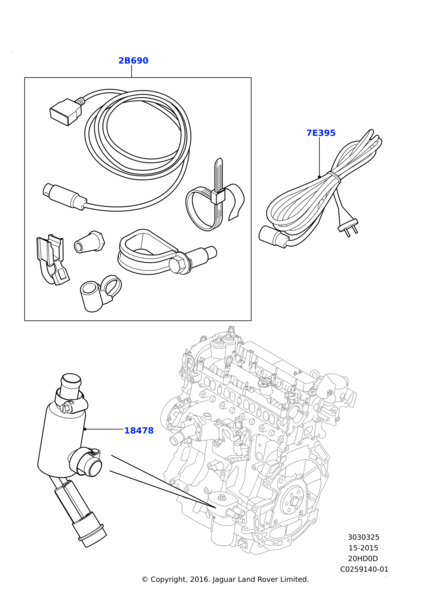 2B690

7E395

18478

3030325
15-2015
20HD0D
C0259140-01

© Copyright, 2016. Jaguar Land Rover Limited.