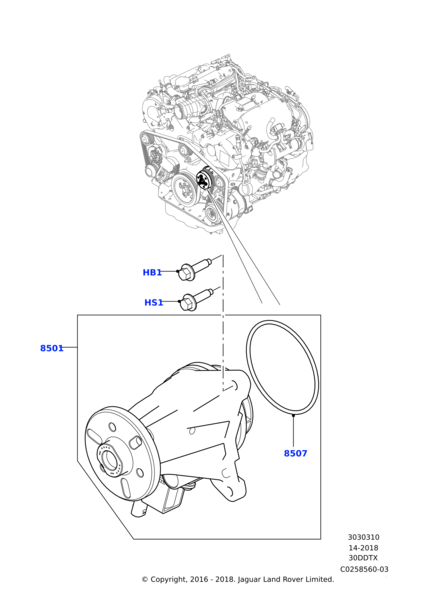 HB1
HS1
8501
8507
3030310
14-2018
30DDTX
C0258560-03
© Copyright, 2016 - 2018. Jaguar Land Rover Limited.