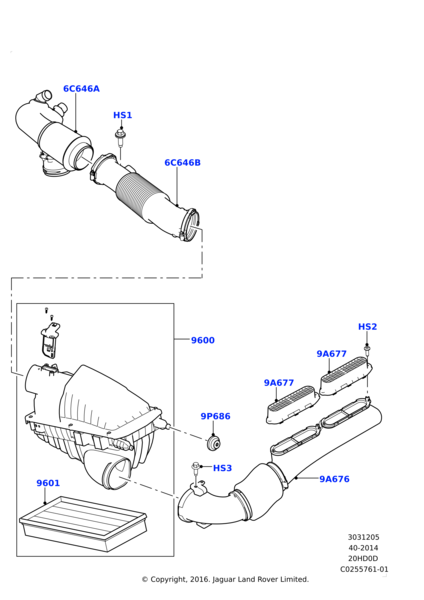 6C646A
HS1
6C646B
9600
HS2
9A677
9A677
9P686
HS3
9A676
9601
3031205
40-2014
20HD0D
C0255761-01
© Copyright, 2016. Jaguar Land Rover Limited.