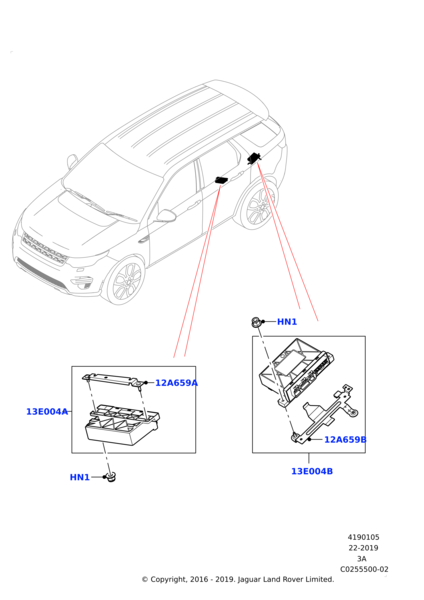 HN1

12A659A

13E004A

HN1

12A659B

13E004B

4190105
22-2019
3A
C0255500-02

© Copyright, 2016 - 2019. Jaguar Land Rover Limited.