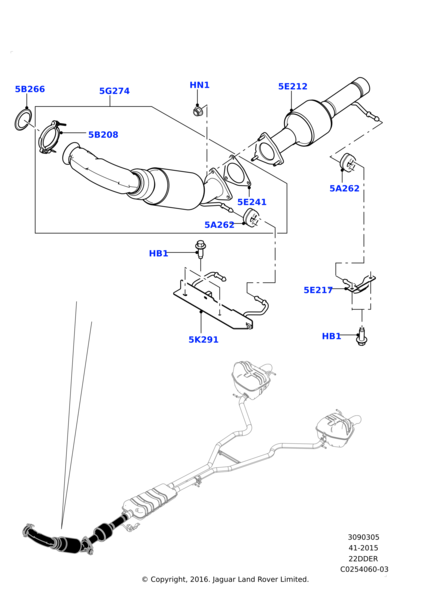 5B266
5G274
HN1
5E212
5B208
5E241
5A262
5A262
HB1
5E217
5K291
HB1

3090305
41-2015
22DDER
C0254060-03

© Copyright, 2016. Jaguar Land Rover Limited.