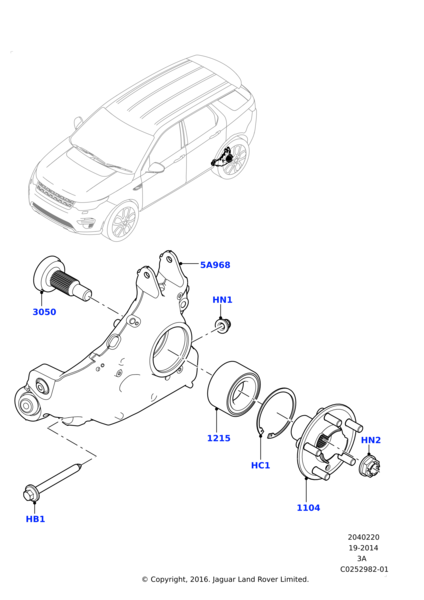 5A968

3050

HN1

1215

HC1

HN2

1104

HB1

2040220
19-2014
3A
C0252982-01

© Copyright, 2016. Jaguar Land Rover Limited.