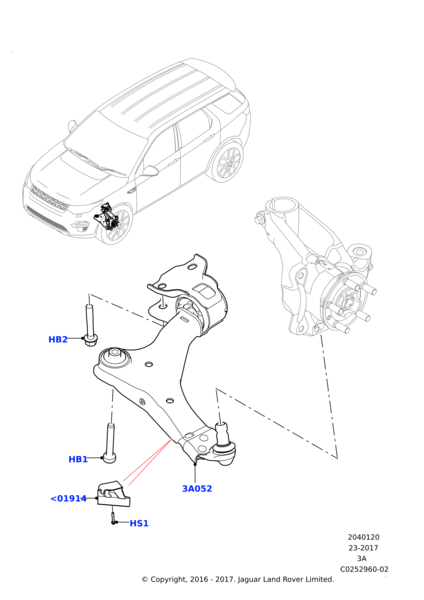 HB2

HB1

3A052

<01914

HS1

2040120
23-2017
3A
C0252960-02

© Copyright, 2016 - 2017. Jaguar Land Rover Limited.