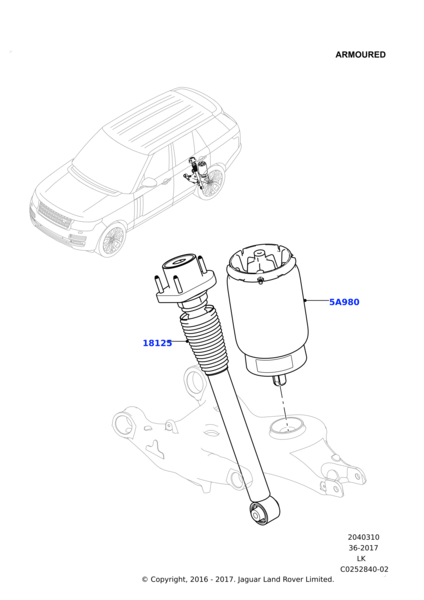 ARMOURED

5A980

18125

2040310
36-2017
LK
C0252840-02

© Copyright, 2016 - 2017. Jaguar Land Rover Limited.