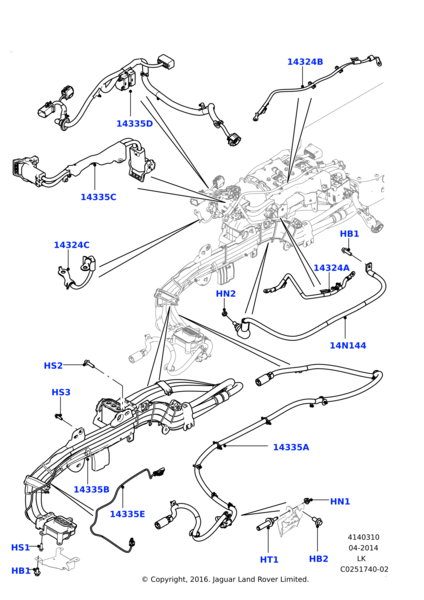 14324B
14335D
14335C
14324C
HB1
14324A
HN2
14N144
HS2
HS3
14335A
14335B
14335E
HN1
HS1
HB1
HT1
HB2
4140310
04-2014
LK
C0251740-02
© Copyright, 2016. Jaguar Land Rover Limited.