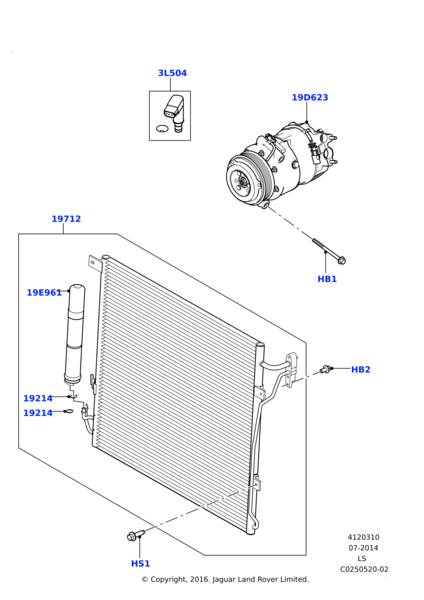 3L504

19D623

19712

HB1

19E961

HB2

19214

19214

HS1

4120310
07-2014
LS
C0250520-02

© Copyright, 2016. Jaguar Land Rover Limited.