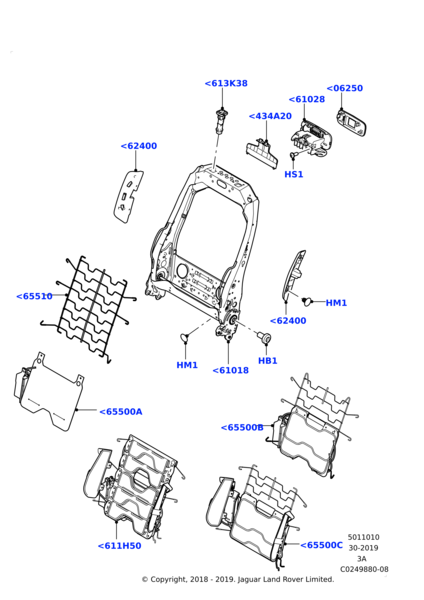 <613K38

<06250

<61028

<434A20

<62400

HS1

<65510

HM1

<62400

HM1

<61018

HB1

<65500A

<65500B

<611H50

<65500C

5011010
30-2019
3A
C0249880-08

© Copyright, 2018 - 2019. Jaguar Land Rover Limited.