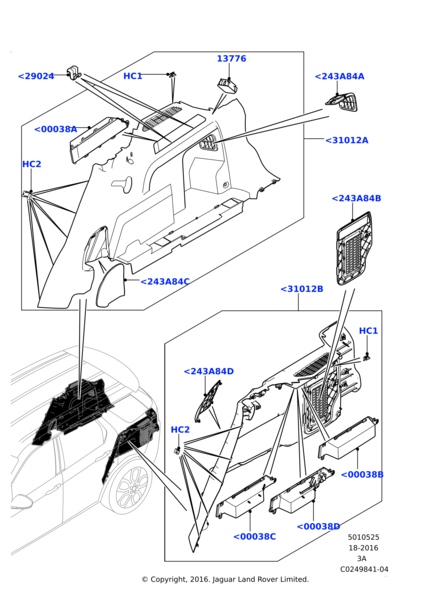 <29024

HC1

13776

<243A84A

<00038A

<31012A

HC2

<243A84B

<243A84C

<31012B

HC1

<243A84D

HC2

<00038B

<00038C

<00038D

5010525
18-2016
3A
C0249841-04

© Copyright, 2016. Jaguar Land Rover Limited.