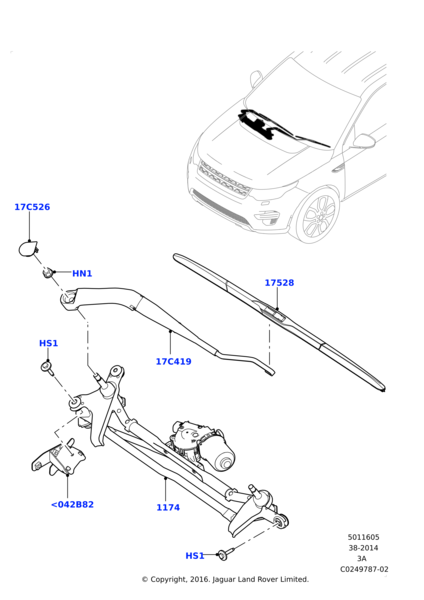 17C526

HN1

17528

HS1

17C419

<042B82

1174

HS1

5011605
38-2014
3A
C0249787-02

© Copyright, 2016. Jaguar Land Rover Limited.