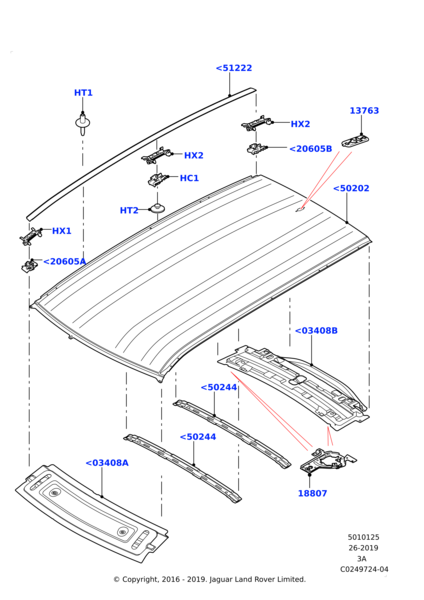 <51222
HT1
13763
HX2
<20605B
HX2
HC1
<50202
HT2
HX1
<20605A
<03408B
<50244
<50244
<03408A
18807
5010125
26-2019
3A
C0249724-04
© Copyright, 2016 - 2019. Jaguar Land Rover Limited.