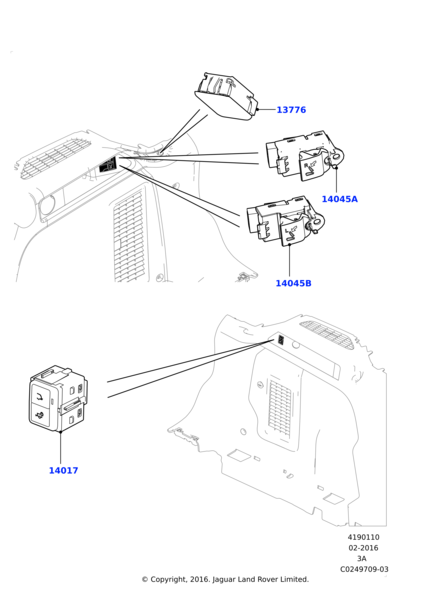 13776

14045A

14045B

14017

4190110
02-2016
3A
C0249709-03

© Copyright, 2016. Jaguar Land Rover Limited.