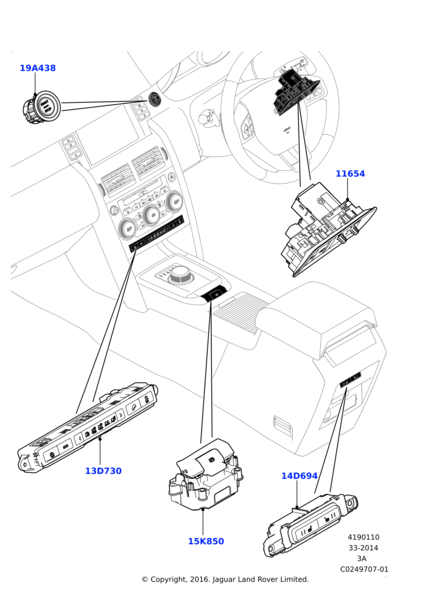 19A438

11654

13D730

15K850

14D694

4190110
33-2014
3A
C0249707-01

© Copyright, 2016. Jaguar Land Rover Limited.