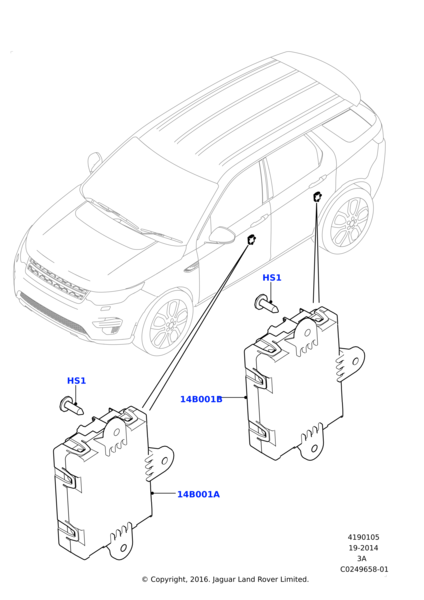 HS1

HS1

14B001B

14B001A

4190105
19-2014
3A
C0249658-01

© Copyright, 2016. Jaguar Land Rover Limited.