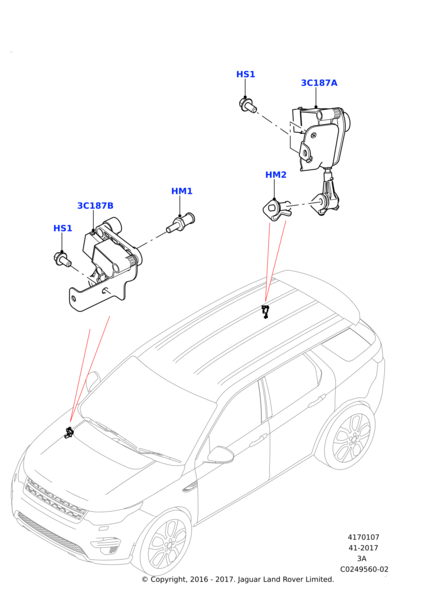 HS1
3C187A
HM2
HM1
3C187B
HS1

4170107
41-2017
3A
C0249560-02
© Copyright, 2016 - 2017. Jaguar Land Rover Limited.