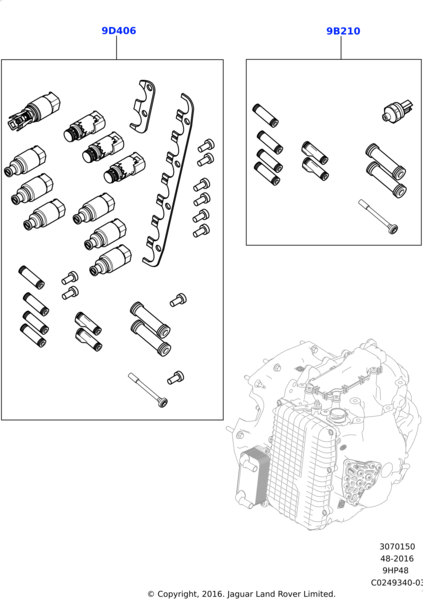 9D406

9B210

3070150
48-2016
9HP48
C0249340-03

© Copyright, 2016. Jaguar Land Rover Limited.