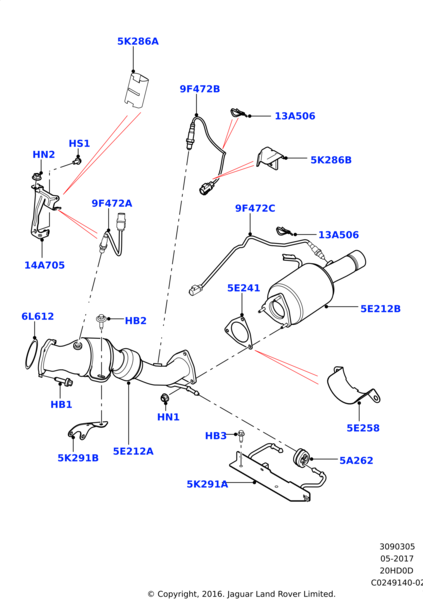 5K286A

9F472B

13A506

HS1

HN2

5K286B

9F472A

9F472C

13A506

14A705

5E241

5E212B

6L612

HB2

HB1

HN1

5E258

HB3

5K291B

5E212A

5A262

5K291A

3090305
05-2017
20HD0D
C0249140-02

© Copyright, 2016. Jaguar Land Rover Limited.