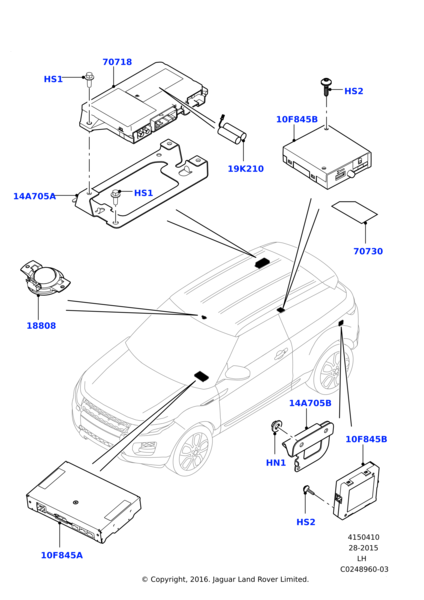 70718
HS1
HS2
10F845B
19K210
14A705A
HS1
70730
18808
14A705B
10F845B
HN1
HS2
10F845A
4150410
28-2015
LH
C0248960-03
© Copyright, 2016. Jaguar Land Rover Limited.