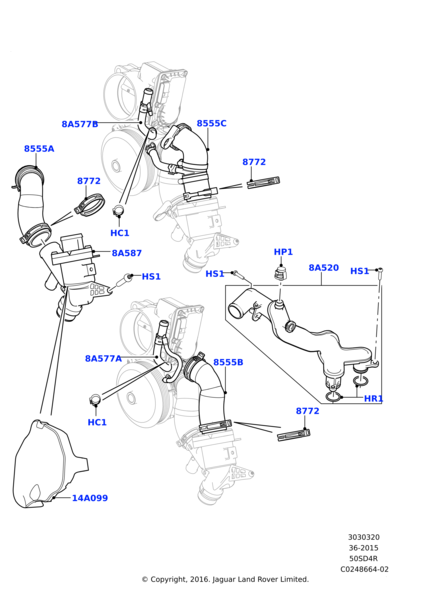 8A577B
8555C
8555A
8772
8772
HC1
8A587
HS1
HP1
HS1
8A520
HS1
8A577A
8555B
HC1
HR1
8772
14A099

3030320
36-2015
50SD4R
C0248664-02

© Copyright, 2016. Jaguar Land Rover Limited.