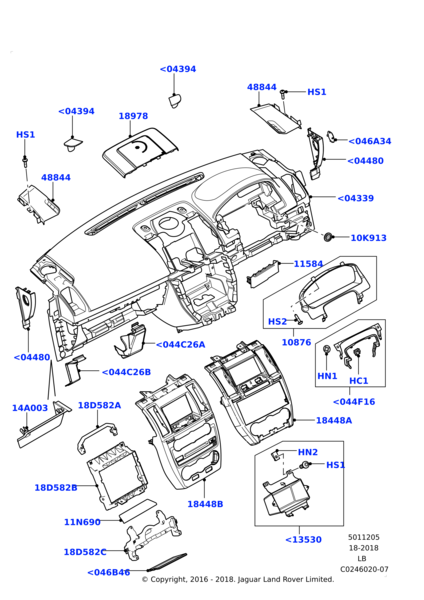 <04394
48844
HS1
<04394
18978
HS1
<046A34
<04480
48844
<04339
10K913
11584
HS2
10876
<04480
<044C26A
<044C26B
HN1
HC1
<044F16
14A003
18D582A
18448A
HN2
HS1
18D582B
18448B
11N690
<13530
18D582C
<046B46
5011205
18-2018
LB
C0246020-07
© Copyright, 2016 - 2018. Jaguar Land Rover Limited.