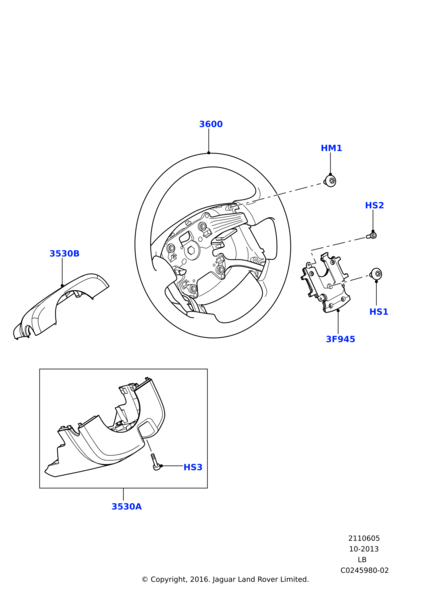 3600

HM1

HS2

3530B

HS1

3F945

HS3

3530A

2110605
10-2013
LB
C0245980-02

© Copyright, 2016. Jaguar Land Rover Limited.