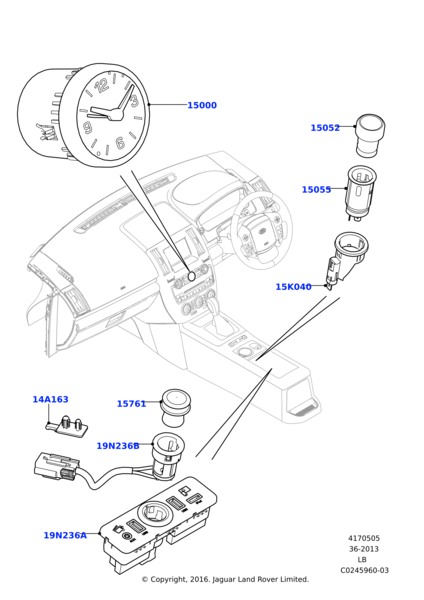 12
3
6
9
15000
15052
15055
15K040
14A163
15761
19N236B
19N236A
4170505
36-2013
LB
C0245960-03
© Copyright, 2016. Jaguar Land Rover Limited.