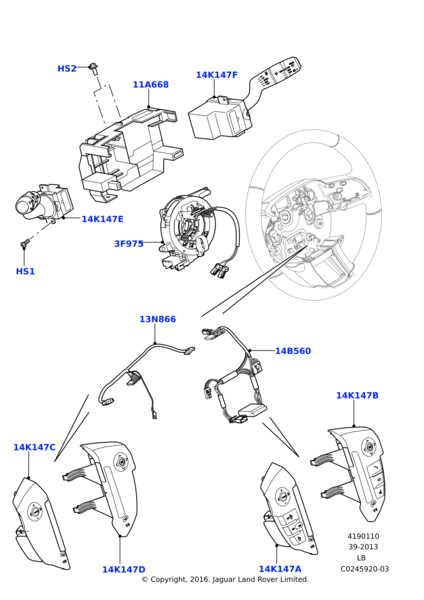 HS2
11A668
14K147F
14K147E
3F975
HS1
13N866
14B560
14K147B
14K147C
14K147D
14K147A
4190110
39-2013
LB
C0245920-03
© Copyright, 2016. Jaguar Land Rover Limited.