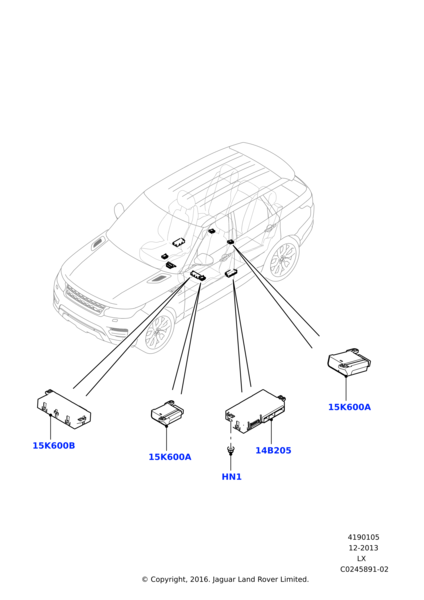 15K600A

15K600B

15K600A

14B205

HN1

4190105
12-2013
LX
C0245891-02

© Copyright, 2016. Jaguar Land Rover Limited.