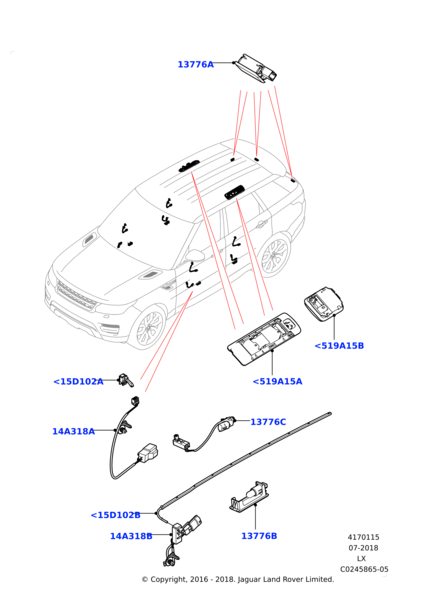 13776A

<519A15B

<519A15A

<15D102A

14A318A

13776C

<15D102B

14A318B

13776B

4170115
07-2018
LX
C0245865-05

© Copyright, 2016 - 2018. Jaguar Land Rover Limited.