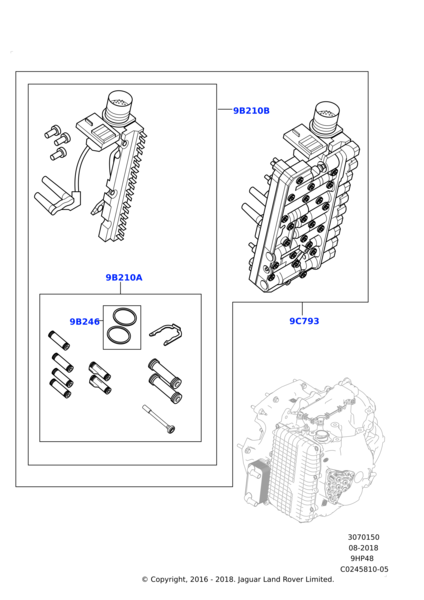 9B210B

9B210A

9B246

9C793

3070150
08-2018
9HP48
C0245810-05

© Copyright, 2016 - 2018. Jaguar Land Rover Limited.