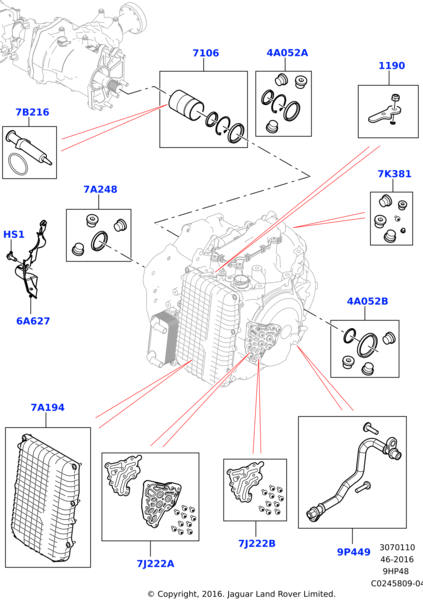 7106
4A052A
1190
7B216
7K381
7A248
HS1
6A627
4A052B
7A194
7J222A
7J222B
9P449
3070110
46-2016
9HP48
C0245809-04

© Copyright, 2016. Jaguar Land Rover Limited.