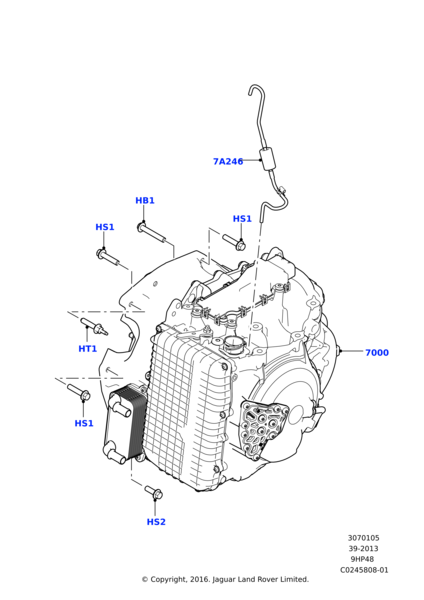 7A246

HB1

HS1

HS1

HT1

7000

HS1

HS2

3070105
39-2013
9HP48
C0245808-01

© Copyright, 2016. Jaguar Land Rover Limited.