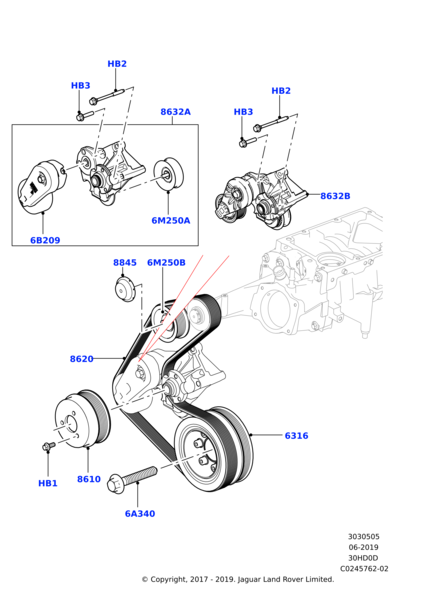 HB2
HB3
8632A
HB2
HB3
8632B
6M250A
6B209
8845
6M250B
8620
6316
HB1
8610
6A340
3030505
06-2019
30HD0D
C0245762-02
© Copyright, 2017 - 2019. Jaguar Land Rover Limited.