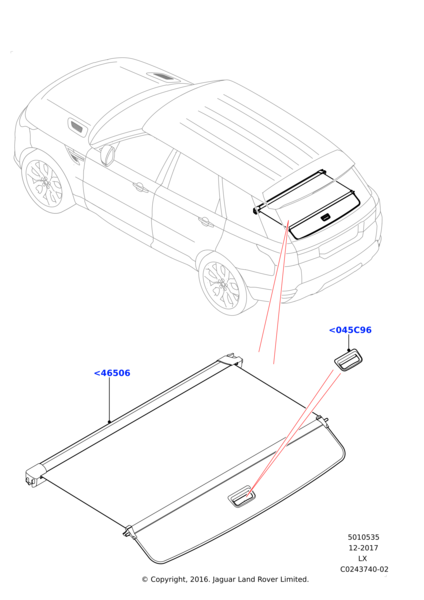 <045C96

<46506

5010535
12-2017
LX
C0243740-02

© Copyright, 2016. Jaguar Land Rover Limited.