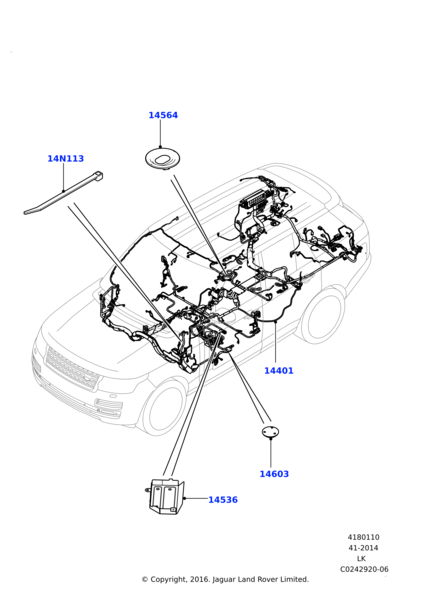 14564

14N113

14401

14603

14536

4180110
41-2014
LK
C0242920-06

© Copyright, 2016. Jaguar Land Rover Limited.