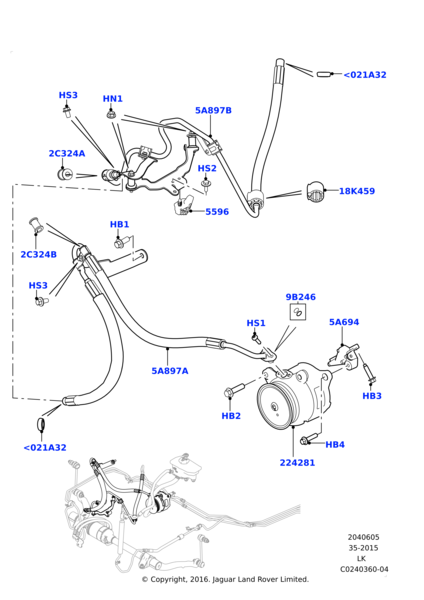 <021A32

HS3

HN1

5A897B

2C324A

HS2

18K459

5596

HB1

2C324B

HS3

9B246

HS1

5A694

5A897A

HB3

HB2

HB4

<021A32

224281

2040605
35-2015
LK
C0240360-04

© Copyright, 2016. Jaguar Land Rover Limited.