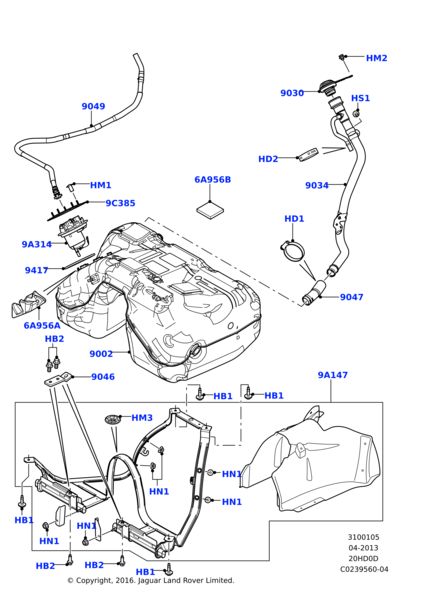 HM2
9030
HS1
9049
HD2
6A956B
9034
HM1
9C385
HD1
9A314
9417
9047
6A956A
HB2
9002
9046
9A147
HB1
HB1
HM3
HN1
HN1
HN1
HB1
HN1
HN1
HB2
HB2
HB1
3100105
04-2013
20HD0D
C0239560-04
© Copyright, 2016. Jaguar Land Rover Limited.