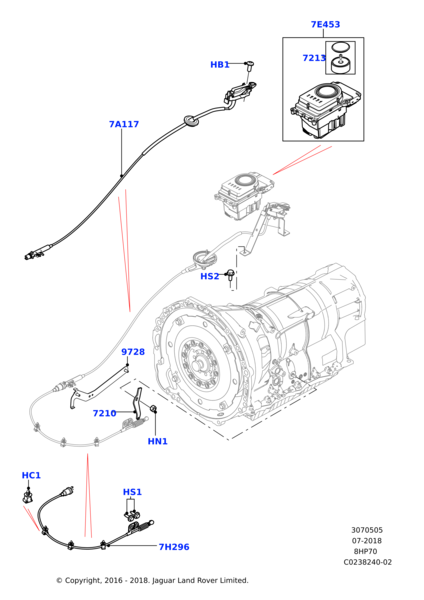 7E453

7213

HB1

7A117

HS2

9728

7210

HN1

HC1

HS1

7H296

3070505
07-2018
8HP70
C0238240-02

© Copyright, 2016 - 2018. Jaguar Land Rover Limited.