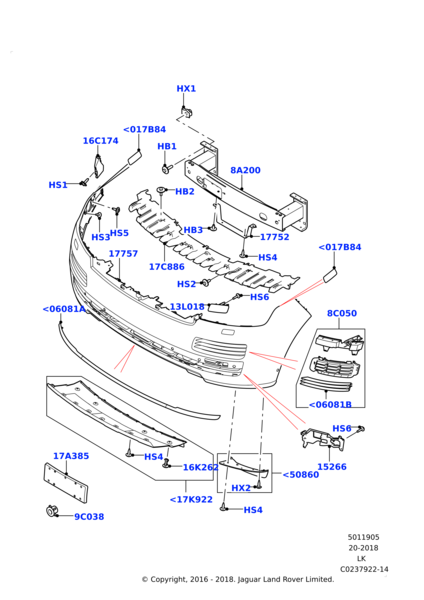 HX1
<017B84
16C174
HB1
8A200
HS1
HB2
HS3
HS5
HB3
17752
17757
HS4
<017B84
17C886
HS2
HS6
13L018
<06081A
8C050
<06081B
HS6
15266
17A385
HS4
16K262
<50860
HX2
<17K922
HS4
9C038

5011905
20-2018
LK
C0237922-14
© Copyright, 2016 - 2018. Jaguar Land Rover Limited.