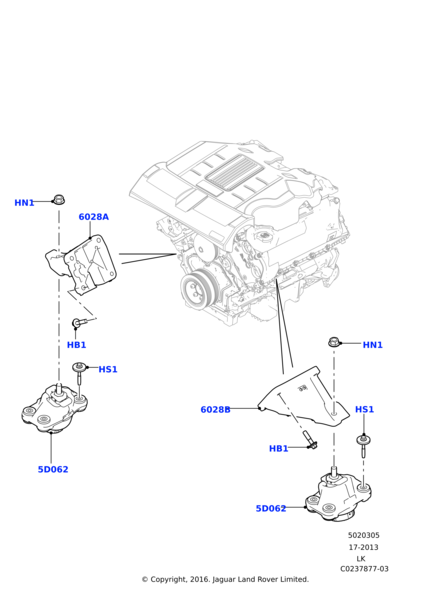 HN1
6028A
HB1
HS1
5D062
HN1
6028B
HS1
HB1
5D062
5020305
17-2013
LK
C0237877-03
© Copyright, 2016. Jaguar Land Rover Limited.