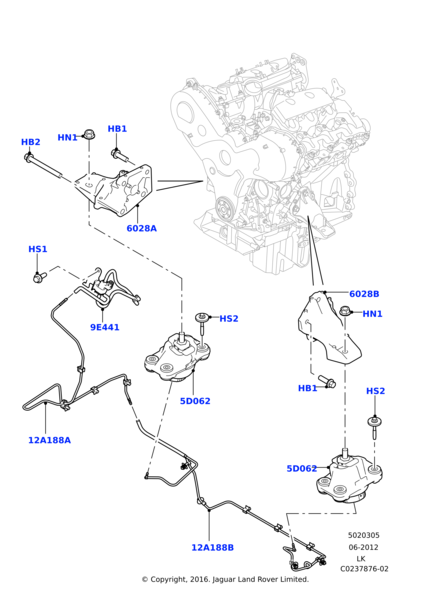 HB2
HN1
HB1
6028A
HS1
9E441
HS2
5D062
12A188A
12A188B
6028B
HN1
HB1
HS2
5D062
5020305
06-2012
LK
C0237876-02
© Copyright, 2016. Jaguar Land Rover Limited.