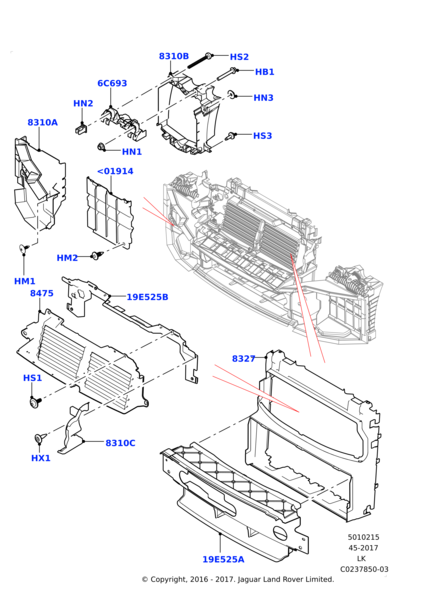 8310B
HS2
HB1
6C693
HN3
HN2
8310A
HS3
HN1
<01914
HM2
HM1
8475
19E525B
8327
HS1
8310C
HX1
19E525A
5010215
45-2017
LK
C0237850-03
© Copyright, 2016 - 2017. Jaguar Land Rover Limited.