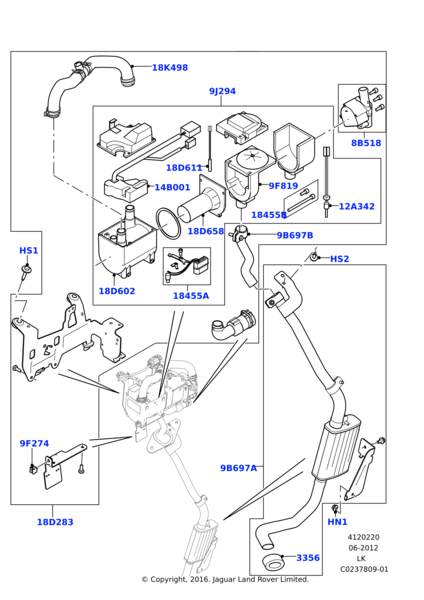 18K498
9J294
8B518
18D611
14B001
9F819
12A342
18455B
18D658
9B697B
HS1
HS2
18D602
18455A
9F274
9B697A
18D283
HN1
3356
4120220
06-2012
LK
C0237809-01
© Copyright, 2016. Jaguar Land Rover Limited.