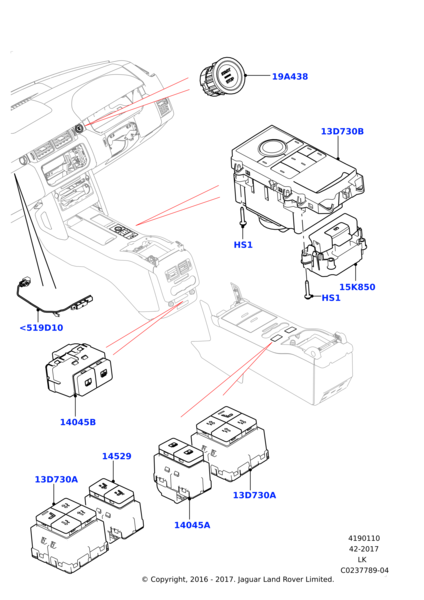 19A438

13D730B

HS1

15K850

HS1

<519D10

14045B

14529

13D730A

13D730A

14045A

4190110
42-2017
LK
C0237789-04

© Copyright, 2016 - 2017. Jaguar Land Rover Limited.