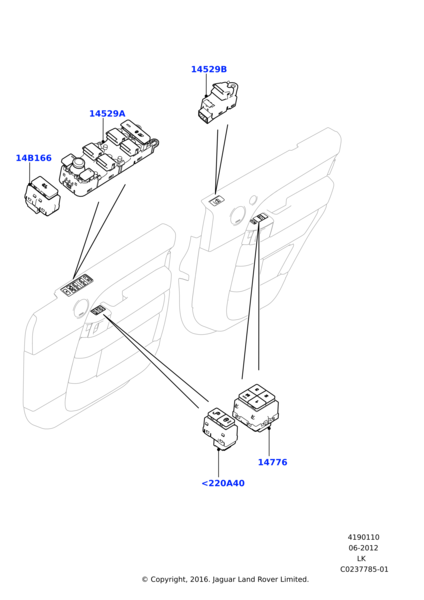 14529B

14529A

14B166

14776

<220A40

4190110
06-2012
LK
C0237785-01

© Copyright, 2016. Jaguar Land Rover Limited.